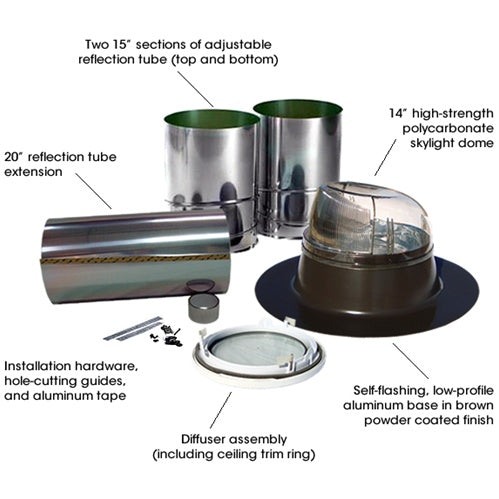 Two 15" sections of adjustable reflection tube (top and bottom)

14" high-strength polycarbonate skylight dome

20" reflection tube extension

Installation hardware, hole-cutting guides, and aluminum tape

Self-flashing, low-profile aluminum base in brown powder coated finish

Diffuser assembly (including ceiling trim ring)